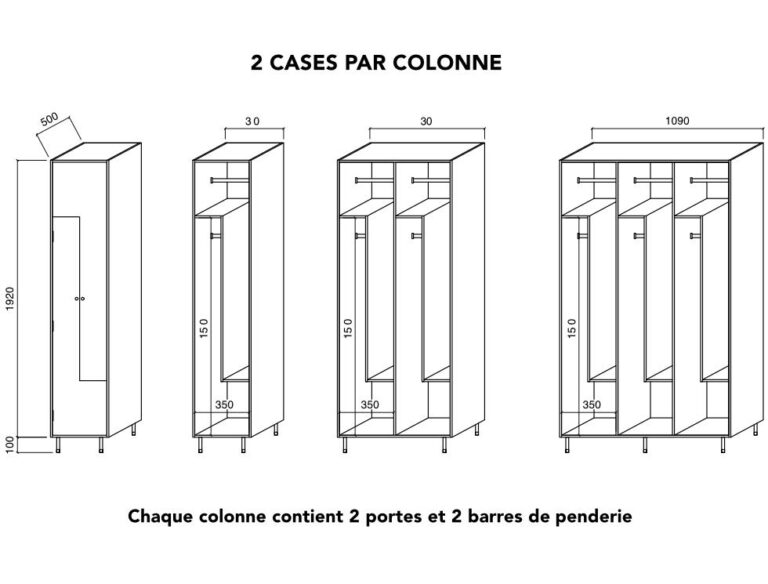 2 CASES PAR COLONNE

500

1920

100

3 0

15 0

350

30

15 0

350

1090

15 0

350

Chaque colonne contient 2 portes et 2 barres de penderie