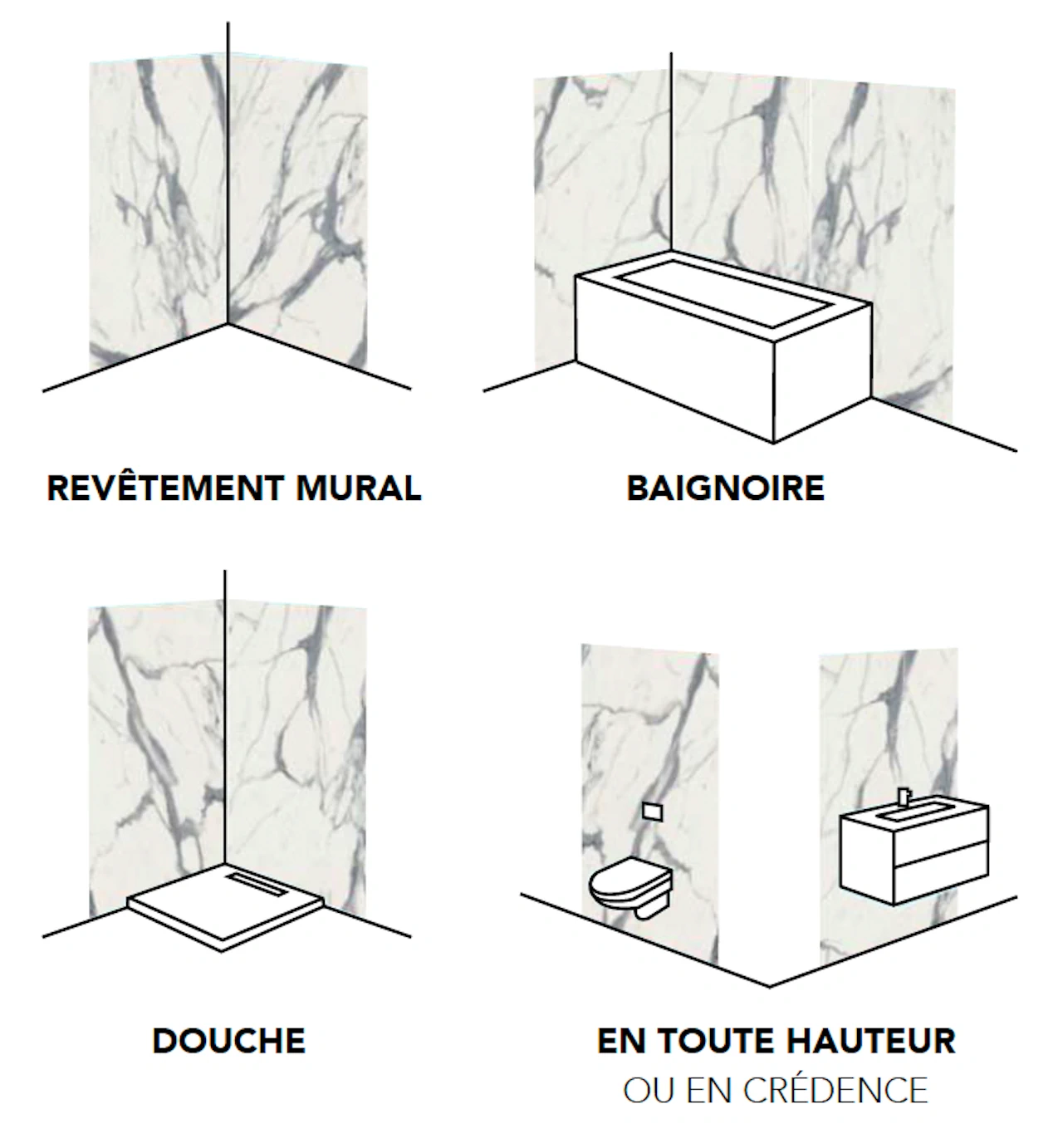 REVÊTEMENT MURAL

BAIGNOIRE

DOUCHE

EN TOUTE HAUTEUR
OU EN CRÉDENCE