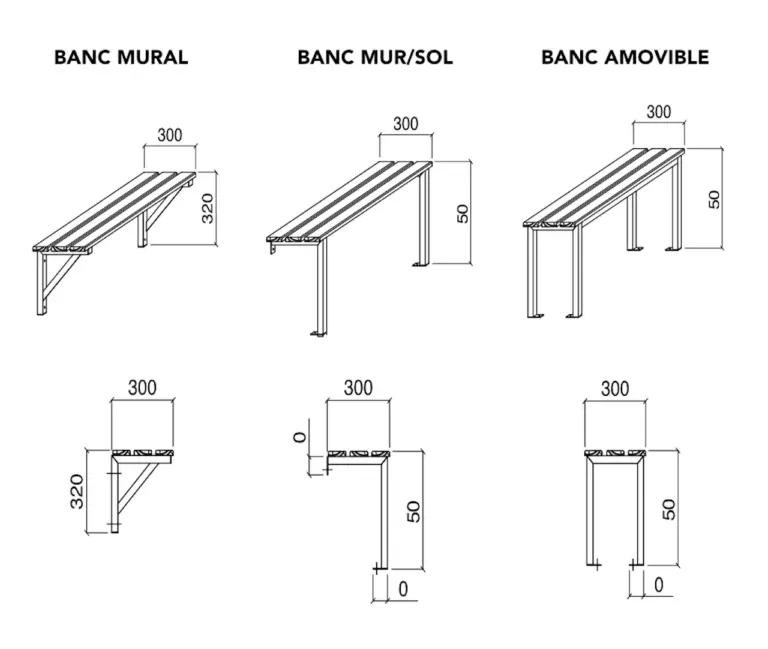 BANC MURAL

BANC MUR/SOL

BANC AMOVIBLE

300

320

300

50

300

50

300

320

300

0

50

0

300

50

0